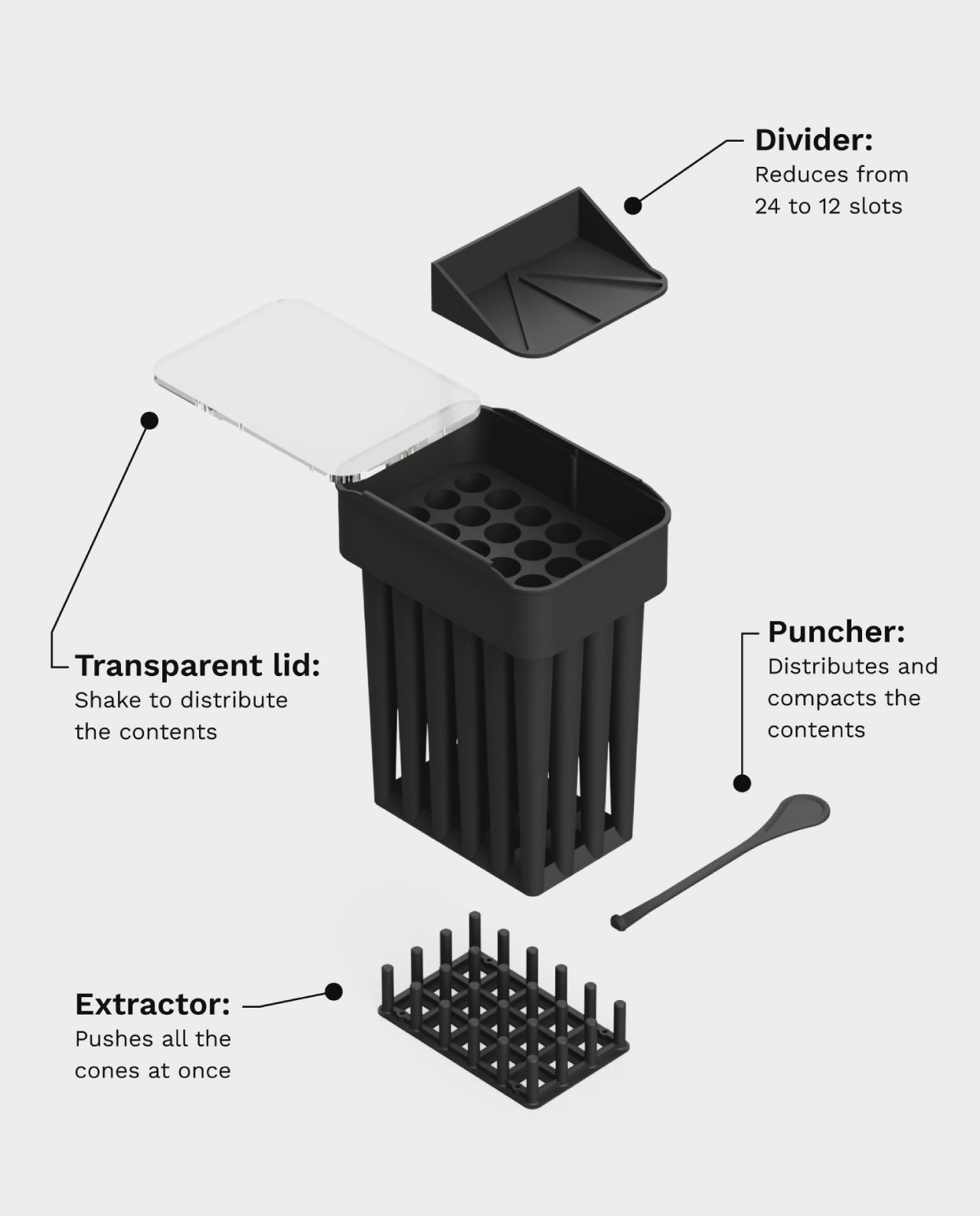 Divider:
Reduces from 24 to 12 slots

Transparent lid:
Shake to distribute the contents

Puncher:
Distributes and compacts the contents

Extractor:
Pushes all the cones at once